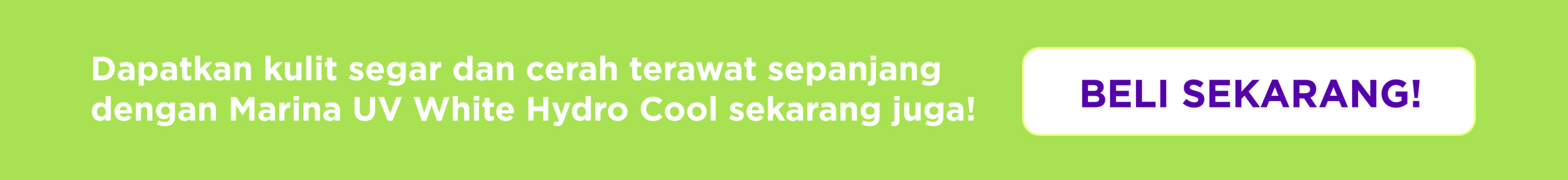 Dapatkan kulit segar dan cerah terawat sepanjang dengan Marina UV White Hydro Cool sekarang juga!

BELI SEKARANG!